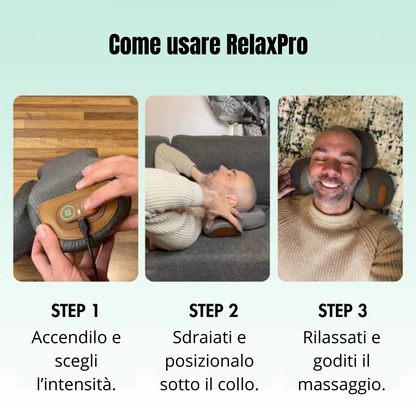 Come usare RelaxPro

STEP 1
Accendilo e scegli l'intensità.

STEP 2
Sdraiati e posizionalo sotto il collo.

STEP 3
Rilassati e goditi il massaggio.